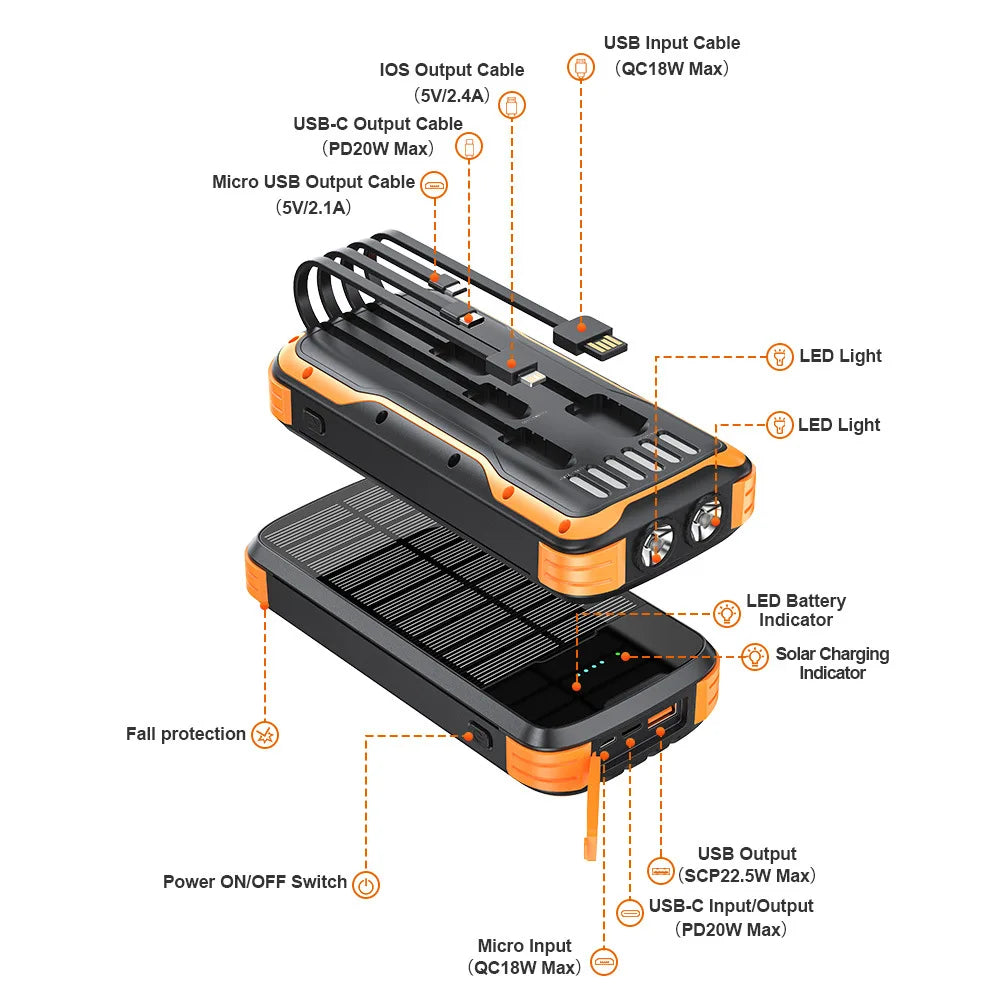 USB Input Cable
(QC18W Max)

IOS Output Cable
(5V/2.4A)

USB-C Output Cable
(PD20W Max)

Micro USB Output Cable
(5V/2.1A)

LED Light

LED Light

LED Battery Indicator

Solar Charging Indicator

Fall protection

Power ON/OFF Switch

USB Output
(SCP22.5W Max)

USB-C Input/Output
(PD20W Max)

Micro Input
(QC18W Max)