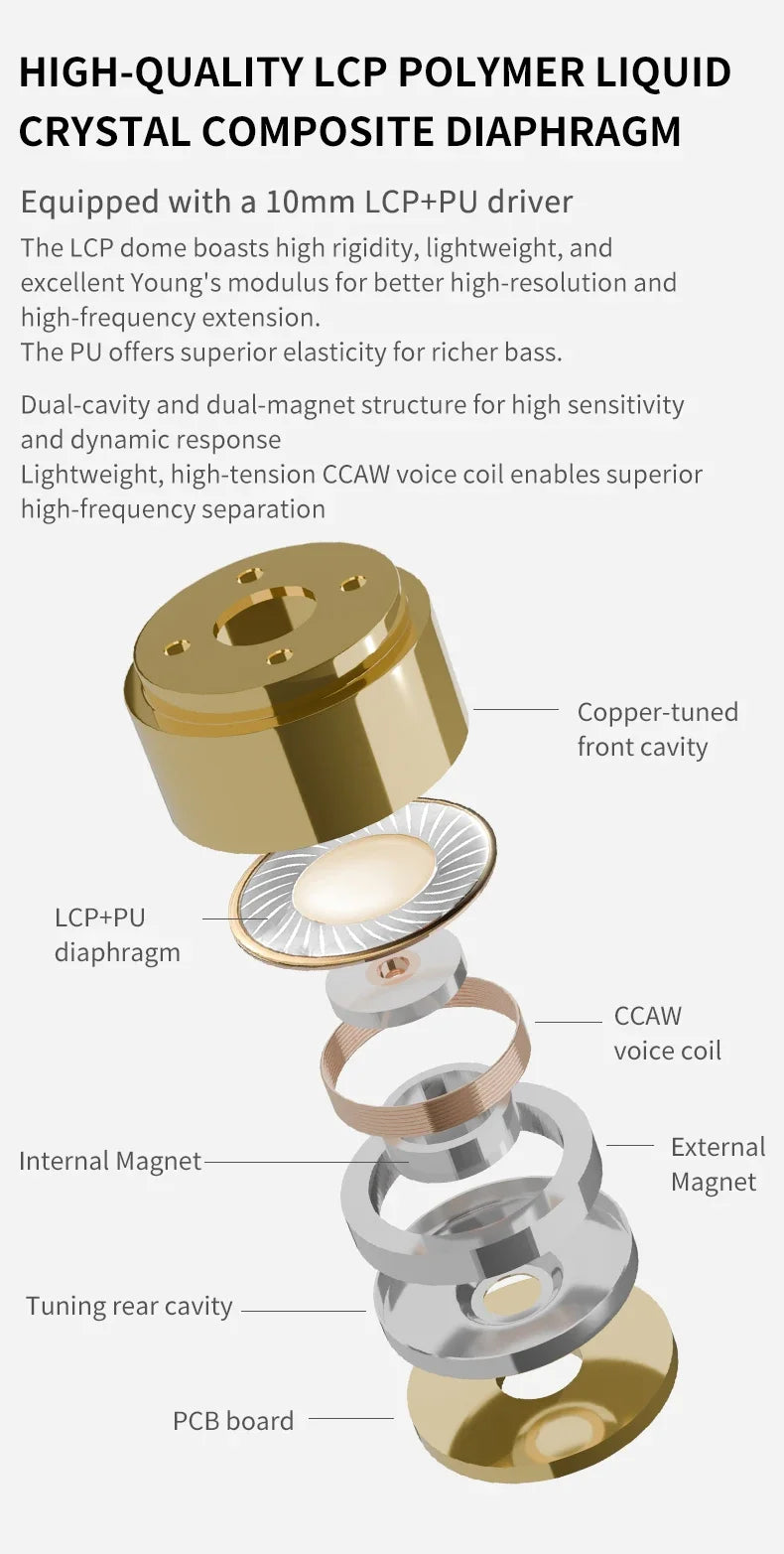 HIGH-QUALITY LCP POLYMER LIQUID CRYSTAL COMPOSITE DIAPHRAGM

Equipped with a 10mm LCP+PU driver

The LCP dome boasts high rigidity, lightweight, and excellent Young's modulus for better high-resolution and high-frequency extension.
The PU offers superior elasticity for richer bass.

Dual-cavity and dual-magnet structure for high sensitivity and dynamic response
Lightweight, high-tension CCAW voice coil enables superior high-frequency separation

Copper-tuned front cavity

LCP+PU diaphragm

CCAW voice coil

Internal Magnet

External Magnet

Tuning rear cavity

PCB board